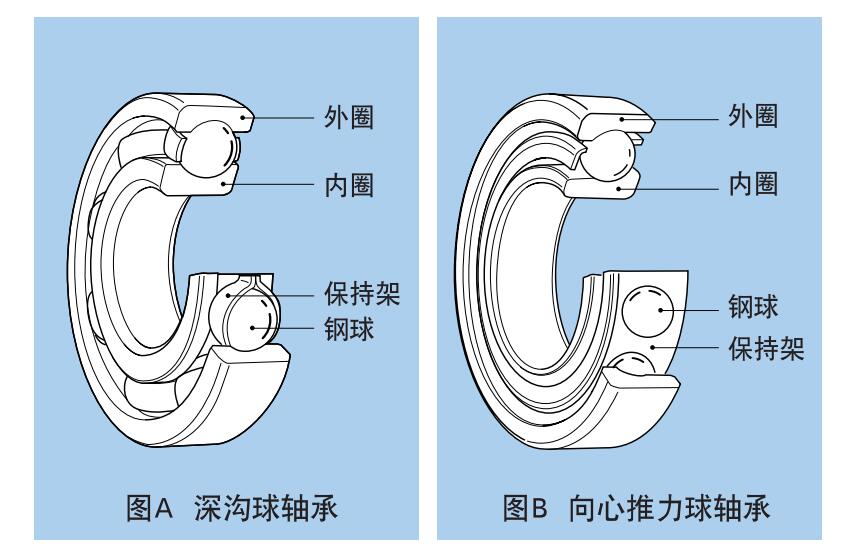 外圈
内圈
保持架
钢球

图A 深沟球轴承

外圈
内圈
钢球
保持架

图B 向心推力球轴承